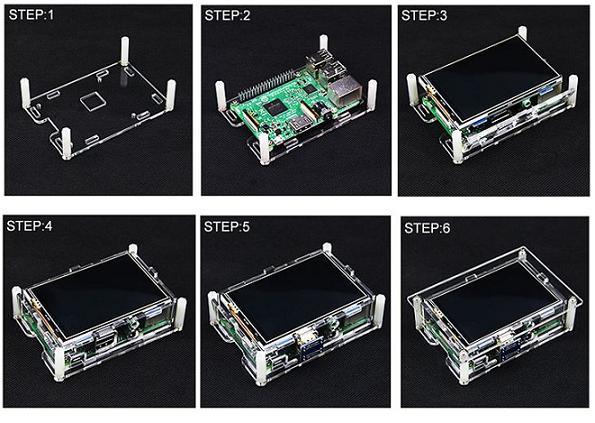 STEP:1

STEP:2

STEP:3

STEP:4

STEP:5

STEP:6