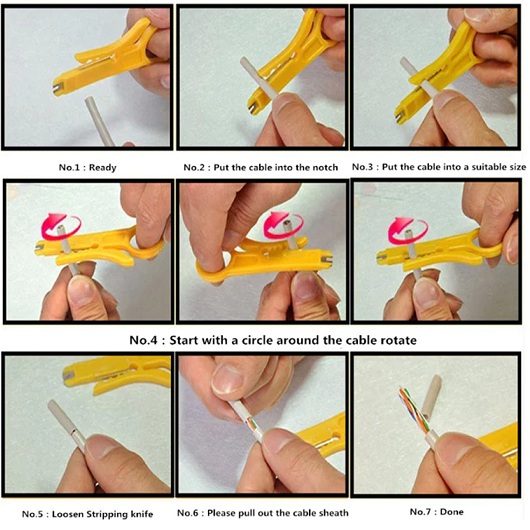 No.1 : Ready

No.2 : Put the cable into the notch

No.3 : Put the cable into a suitable size

No.4 : Start with a circle around the cable rotate

No.5 : Loosen Stripping knife

No.6 : Please pull out the cable sheath

No.7 : Done