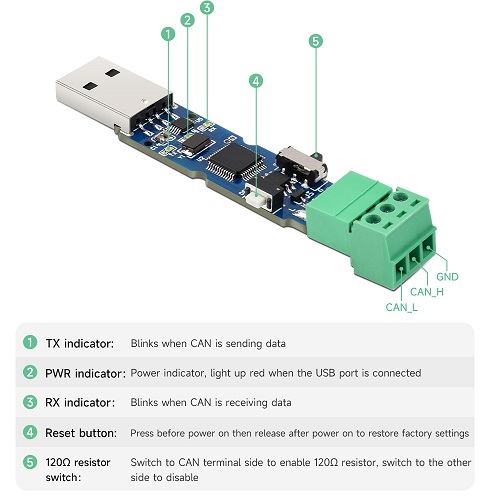 1
2
3
4
5

GND
CAN_H
CAN_L

| | | |
|---|---|---|
| 1 | TX indicator: | Blinks when CAN is sending data |
| 2 | PWR indicator: | Power indicator, light up red when the USB port is connected |
| 3 | RX indicator: | Blinks when CAN is receiving data |
| 4 | Reset button: | Press before power on then release after power on to restore factory settings |
| 5 | 120Ω resistor switch: | Switch to CAN terminal side to enable 120Ω resistor, switch to the other side to disable |