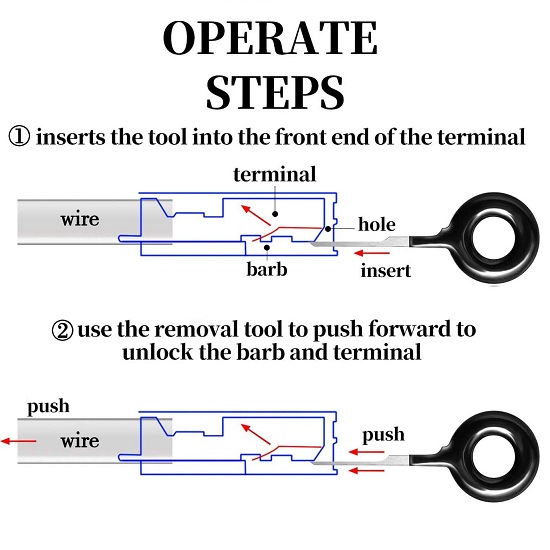 OPERATE STEPS

① inserts the tool into the front end of the terminal

terminal

wire

hole

barb

insert

② use the removal tool to push forward to unlock the barb and terminal

push

wire

push