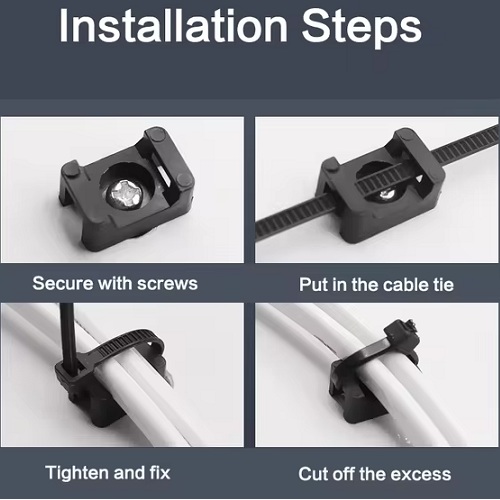 Installation Steps

Secure with screws

Put in the cable tie

Tighten and fix

Cut off the excess