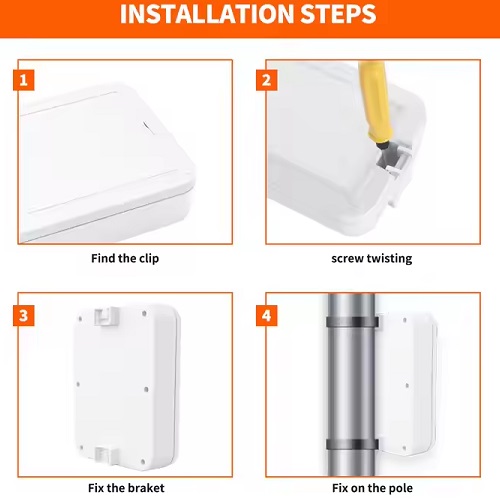 INSTALLATION STEPS

1

Find the clip

2

screw twisting

3

Fix the braket

4

Fix on the pole