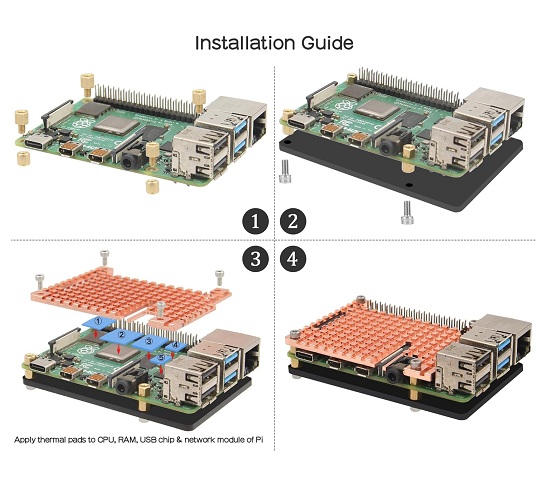 Installation Guide

1
2
3
4

①
②
③
④
⑤

Apply thermal pads to CPU, RAM, USB chip & network module of Pi