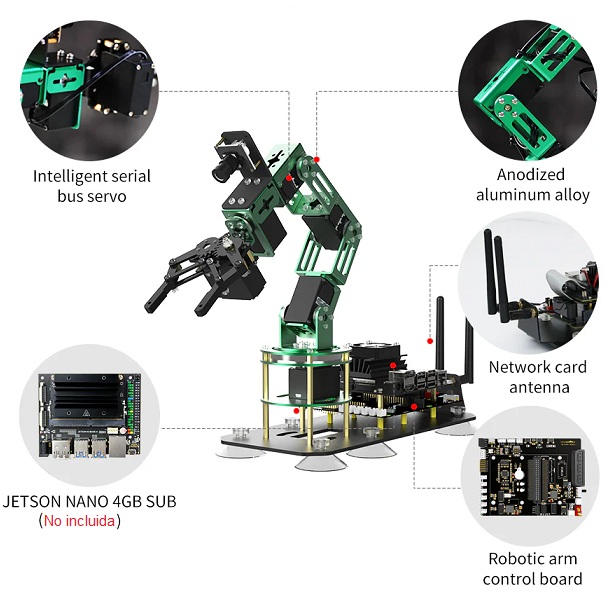 Intelligent serial bus servo

Anodized aluminum alloy

Network card antenna

JETSON NANO 4GB SUB
(No incluida)

Robotic arm control board