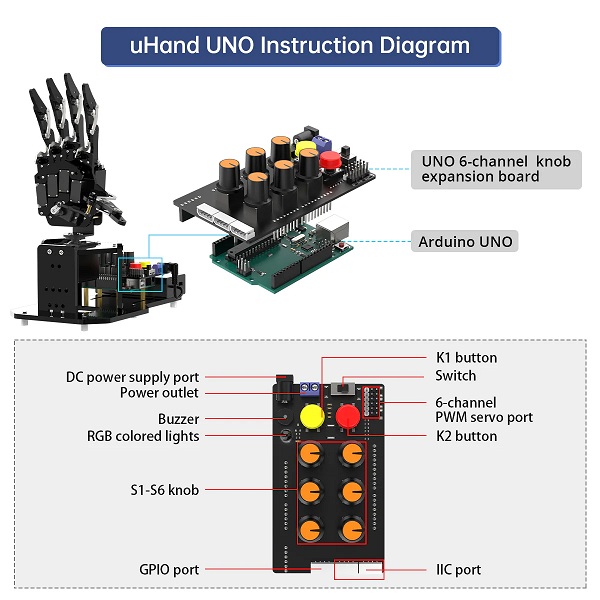 uHand UNO Instruction Diagram

UNO 6-channel knob expansion board

Arduino UNO

DC power supply port
Power outlet
Buzzer
RGB colored lights
S1-S6 knob
GPIO port

K1 button
Switch
6-channel PWM servo port
K2 button
IIC port