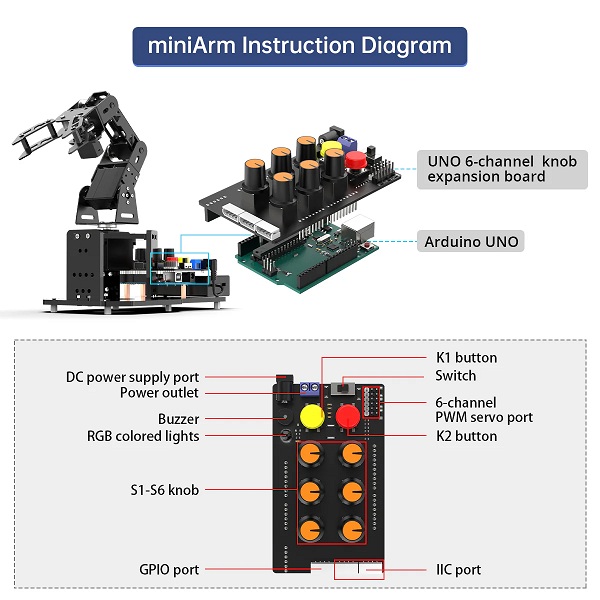 miniArm Instruction Diagram

UNO 6-channel knob expansion board

Arduino UNO

DC power supply port
Power outlet
Buzzer
RGB colored lights
S1-S6 knob
GPIO port

K1 button
Switch
6-channel PWM servo port
K2 button
IIC port